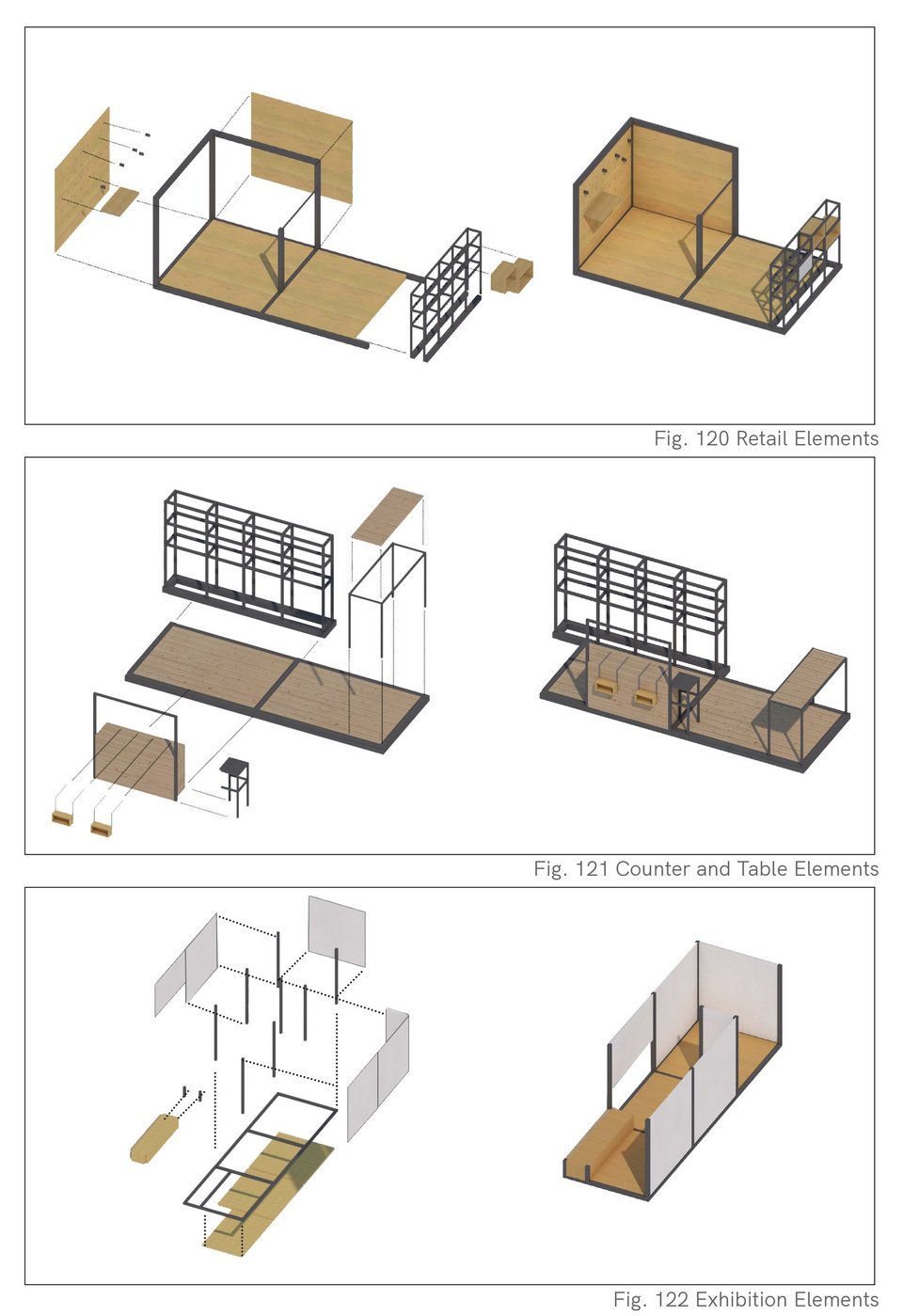 Fig. 120 Retail Elements

Fig. 121 Counter and Table Elements

Fig. 122 Exhibition Elements