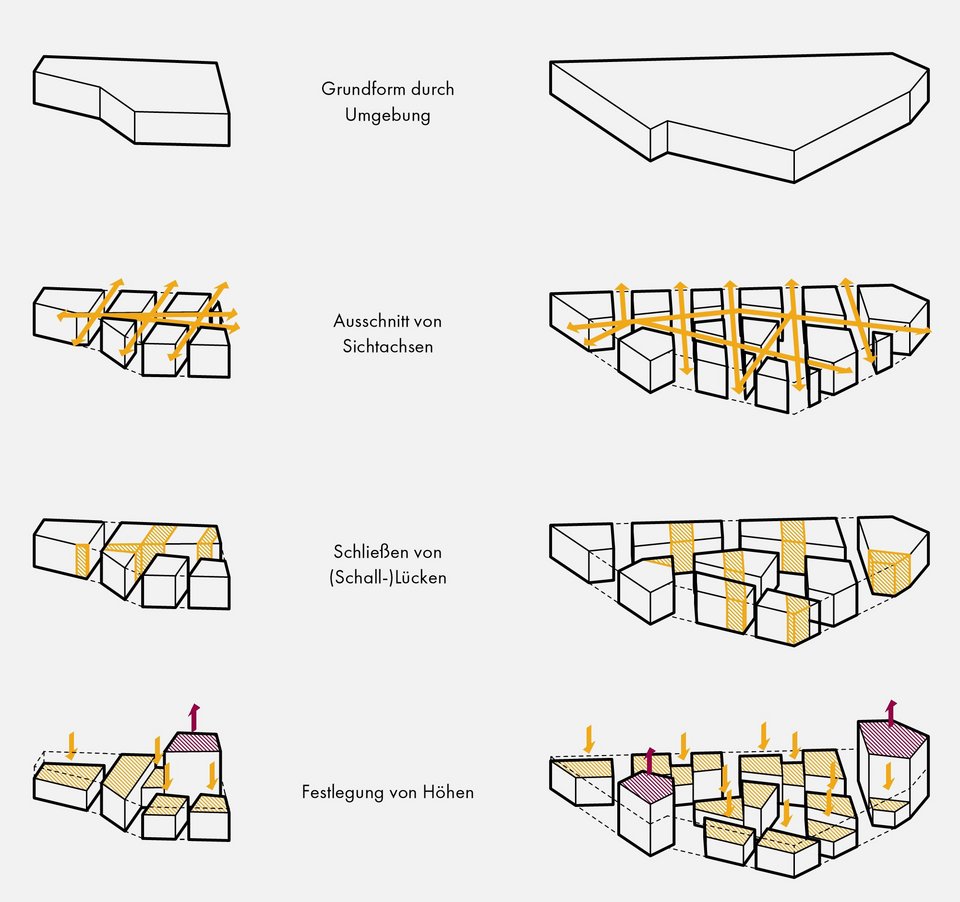 Grundform durch Umgebung

Ausschnitt von Sichtachsen

Schließen von (Schall-)Lücken

Festlegung von Höhen