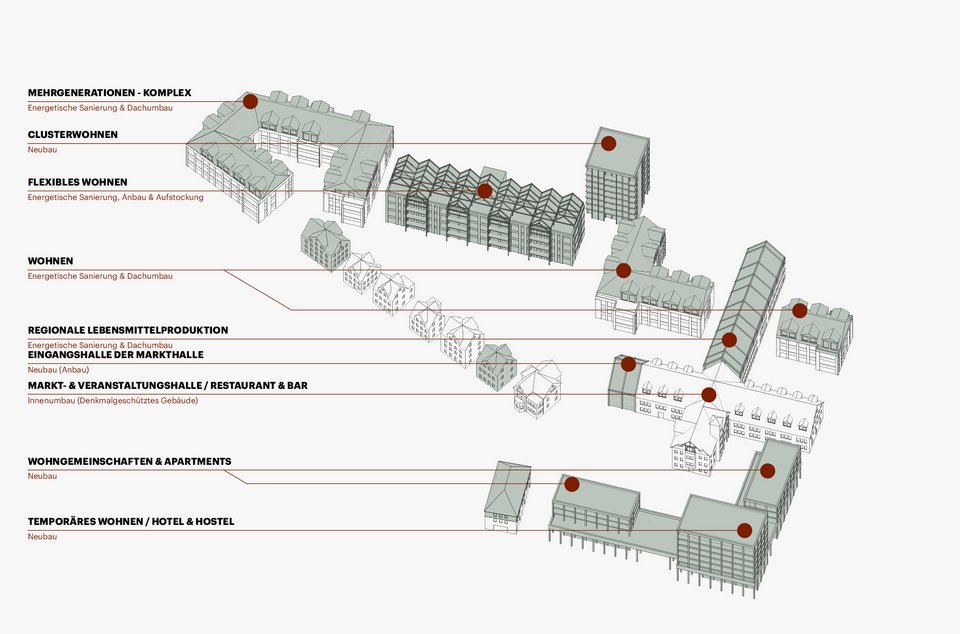 MEHRGENERATIONEN - KOMPLEX
Energetische Sanierung & Dachumbau

CLUSTERWOHNEN
Neubau

FLEXIBLES WOHNEN
Energetische Sanierung, Anbau & Aufstockung

WOHNEN
Energetische Sanierung & Dachumbau

REGIONALE LEBENSMITTELPRODUKTION
Energetische Sanierung & Dachumbau

EINGANGSHALLE DER MARKTHALLE
Neubau (Anbau)

MARKT- & VERANSTALTUNGSHALLE / RESTAURANT & BAR
Innenumbau (Denkmalgeschütztes Gebäude)

WOHNGEMEINSCHAFTEN & APARTMENTS
Neubau

TEMPORÄRES WOHNEN / HOTEL & HOSTEL
Neubau